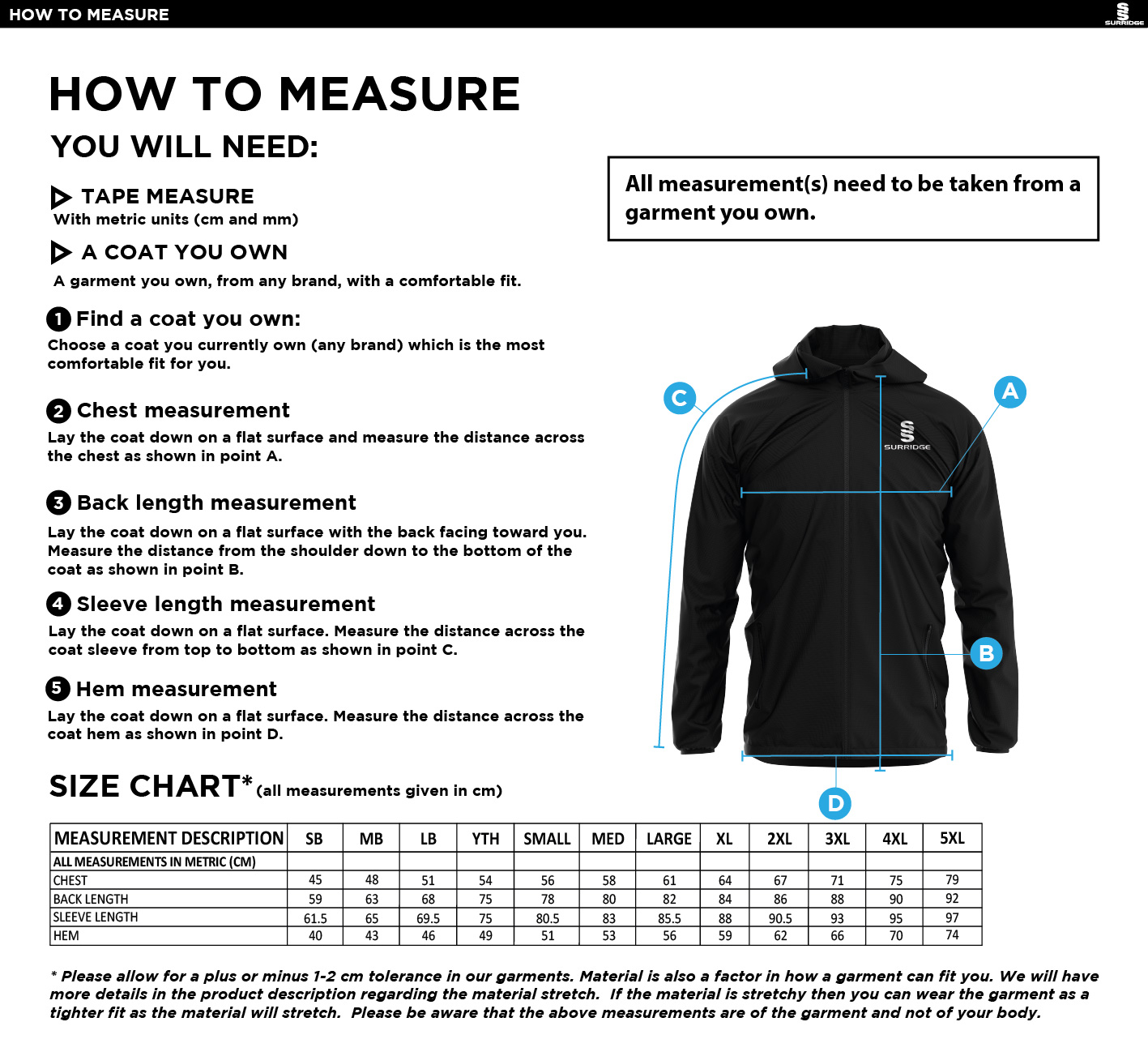 HOW TO MEASURE

SURRIDGE

HOW TO MEASURE

YOU WILL NEED:

TAPE MEASURE
With metric units (cm and mm)

A COAT YOU OWN
A garment you own, from any brand, with a comfortable fit.

All measurement(s) need to be taken from a garment you own.

1 Find a coat you own:
Choose a coat you currently own (any brand) which is the most comfortable fit for you.

2 Chest measurement
Lay the coat down on a flat surface and measure the distance across the chest as shown in point A.

3 Back length measurement
Lay the coat down on a flat surface with the back facing toward you. Measure the distance from the shoulder down to the bottom of the coat as shown in point B.

4 Sleeve length measurement
Lay the coat down on a flat surface. Measure the distance across the coat sleeve from top to bottom as shown in point C.

5 Hem measurement
Lay the coat down on a flat surface. Measure the distance across the coat hem as shown in point D.

C

A

SURRIDGE

B

D

SIZE CHART* (all measurements given in cm)

| MEASUREMENT DESCRIPTION | SB | MB | LB | YTH | SMALL | MED | LARGE | XL | 2XL | 3XL | 4XL | 5XL |
|---|---|---|---|---|---|---|---|---|---|---|---|---|
| ALL MEASUREMENTS IN METRIC (CM) | | | | | | | | | | | | |
| CHEST | 45 | 48 | 51 | 54 | 56 | 58 | 61 | 64 | 67 | 71 | 75 | 79 |
| BACK LENGTH | 59 | 63 | 68 | 75 | 78 | 80 | 82 | 84 | 86 | 88 | 90 | 92 |
| SLEEVE LENGTH | 61.5 | 65 | 69.5 | 75 | 80.5 | 83 | 85.5 | 88 | 90.5 | 93 | 95 | 97 |
| HEM | 40 | 43 | 46 | 49 | 51 | 53 | 56 | 59 | 62 | 66 | 70 | 74 |

* Please allow for a plus or minus 1-2 cm tolerance in our garments. Material is also a factor in how a garment can fit you. We will have more details in the product description regarding the material stretch. If the material is stretchy then you can wear the garment as a tighter fit as the material will stretch. Please be aware that the above measurements are of the garment and not of your body.